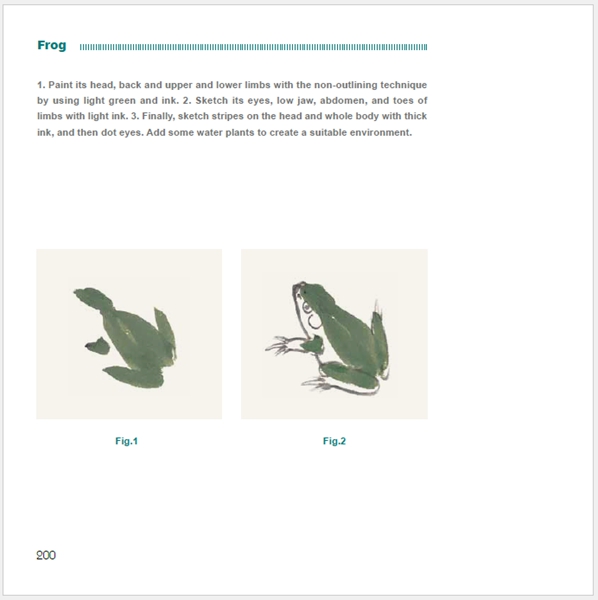 Frog

1. Paint its head, back and upper and lower limbs with the non-outlining technique by using light green and ink. 2. Sketch its eyes, low jaw, abdomen, and toes of limbs with light ink. 3. Finally, sketch stripes on the head and whole body with thick ink, and then dot eyes. Add some water plants to create a suitable environment.

Fig.1

Fig.2

200